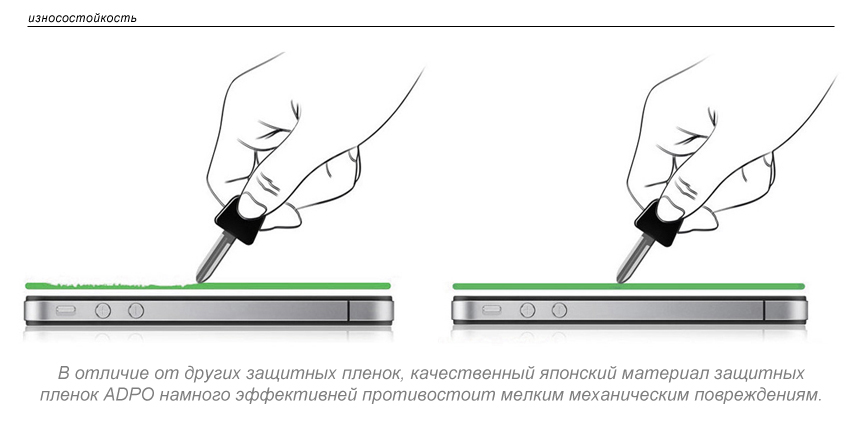 износостойкость

В отличие от других защитных пленок, качественный японский материал защитных пленок ADPO намного эффективней противостоит мелким механическим повреждениям.