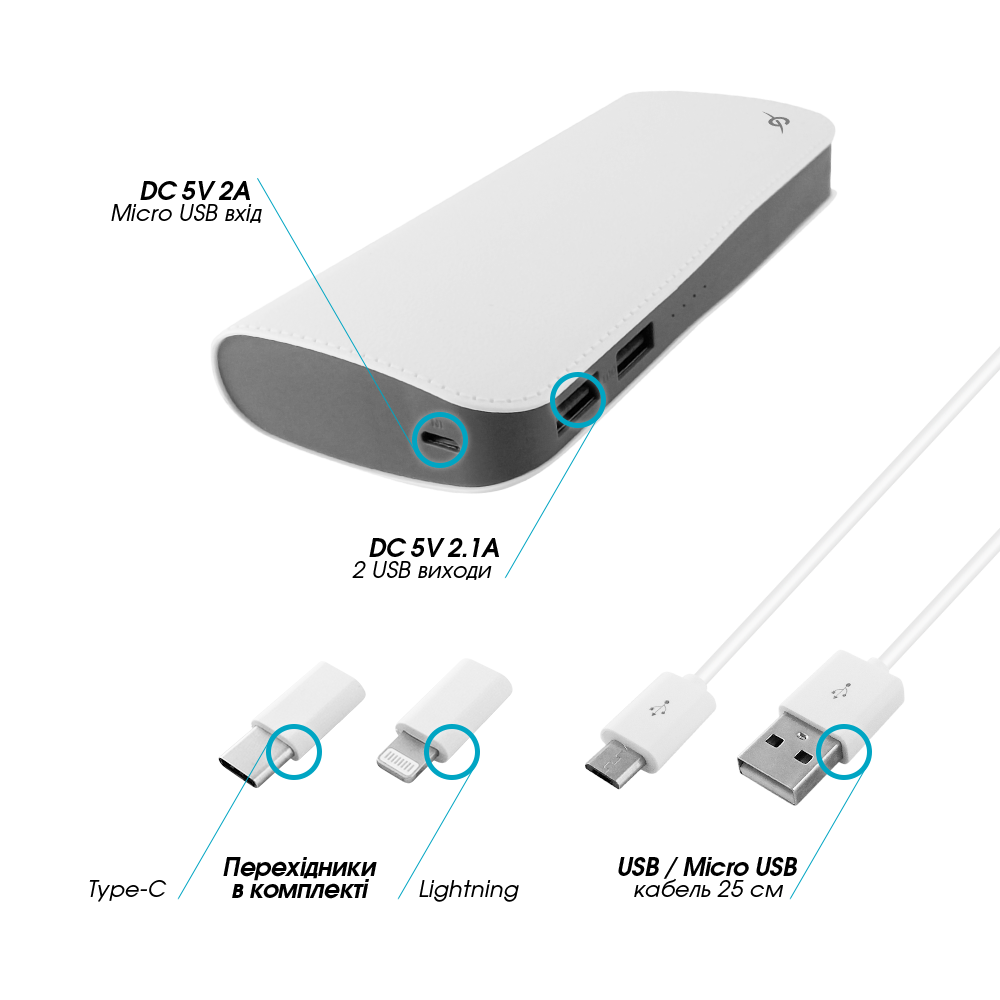 DC 5V 2A
Micro USB вхід

DC 5V 2.1A
2 USB виходи

Type-C

Перехідники
в комплекті

Lightning

USB / Micro USB
кабель 25 см