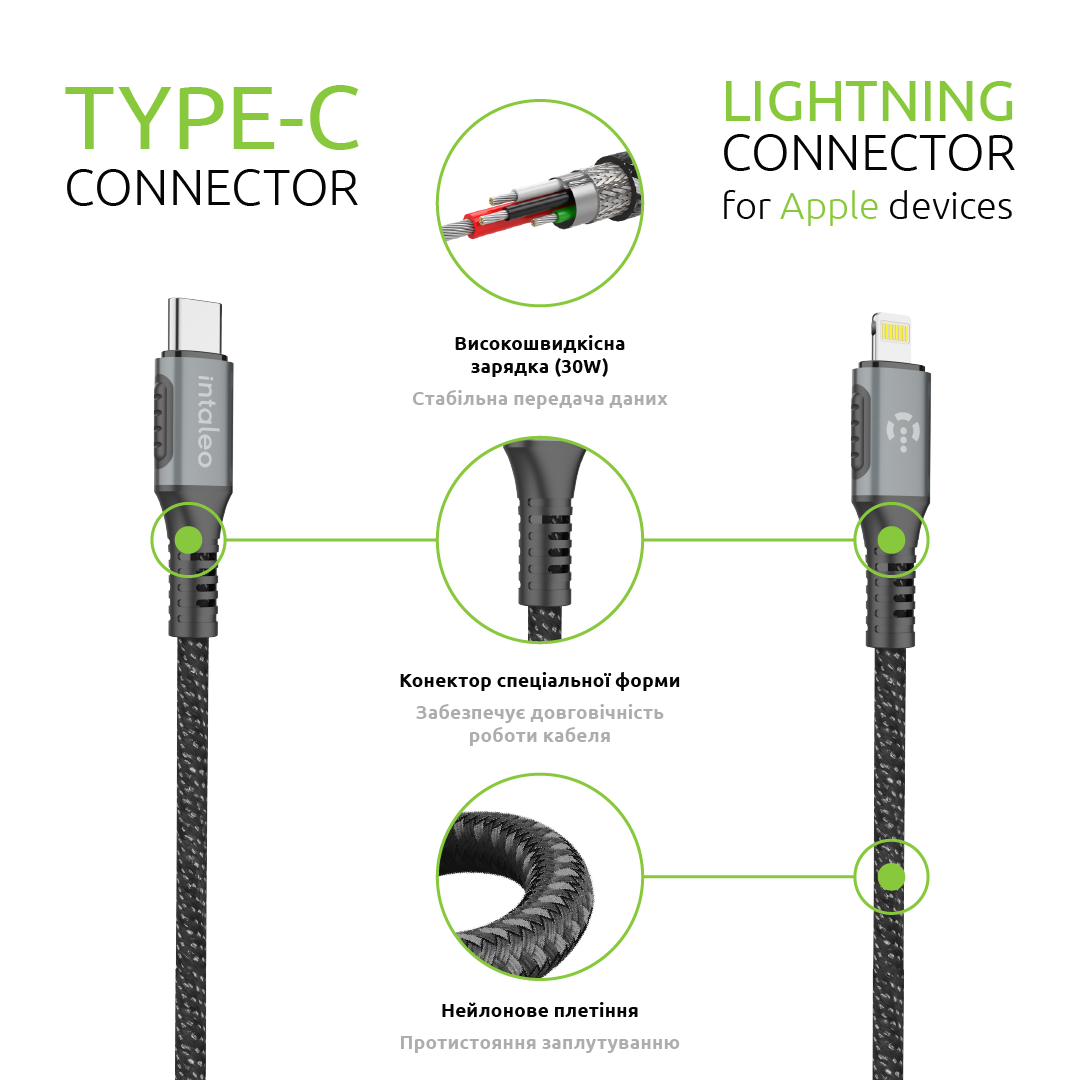 TYPE-C
CONNECTOR

LIGHTNING
CONNECTOR
for Apple devices

intaleo

Високошвидкісна зарядка (30W)
Стабільна передача даних

Конектор спеціальної форми
Забезпечує довговічність роботи кабеля

Нейлонове плетіння
Протистояння заплутуванню