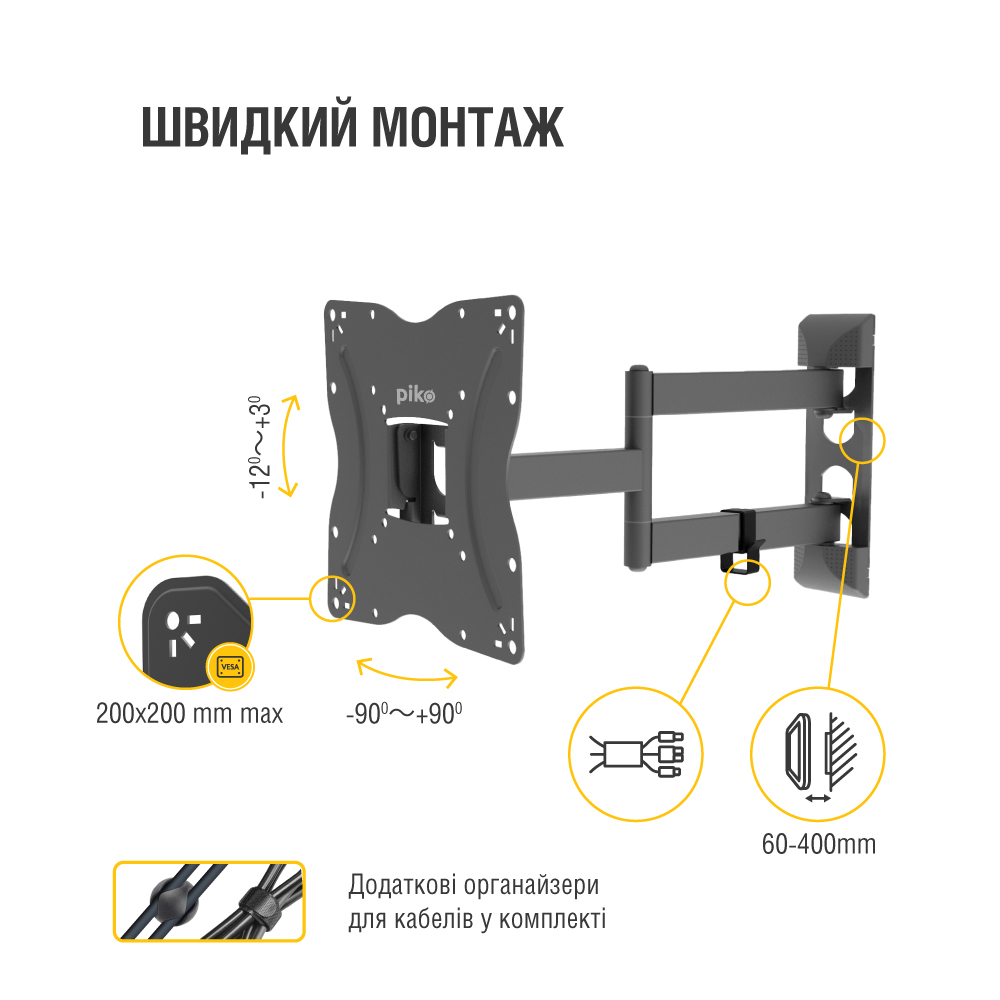 ШВИДКИЙ МОНТАЖ

piko

$-12^0 \sim +3^0$

VESA

200x200 mm max

$-90^0 \sim +90^0$

60-400mm

Додаткові органайзери для кабелів у комплекті