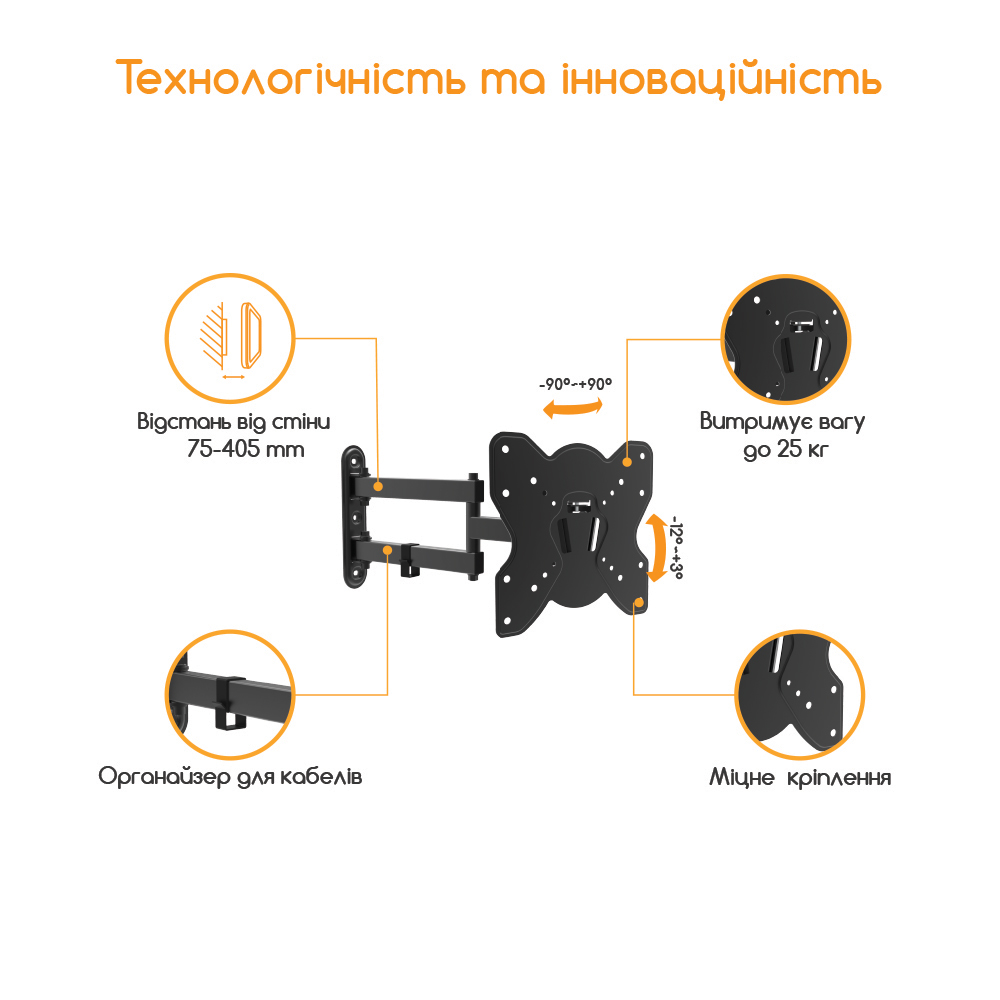 Технологічність та інноваційність

Відстань від стіни
75-405 mm

-90°-+90°

Витримує вагу
до 25 кг

-12°-+3°

Органайзер для кабелів

Міцне кріплення