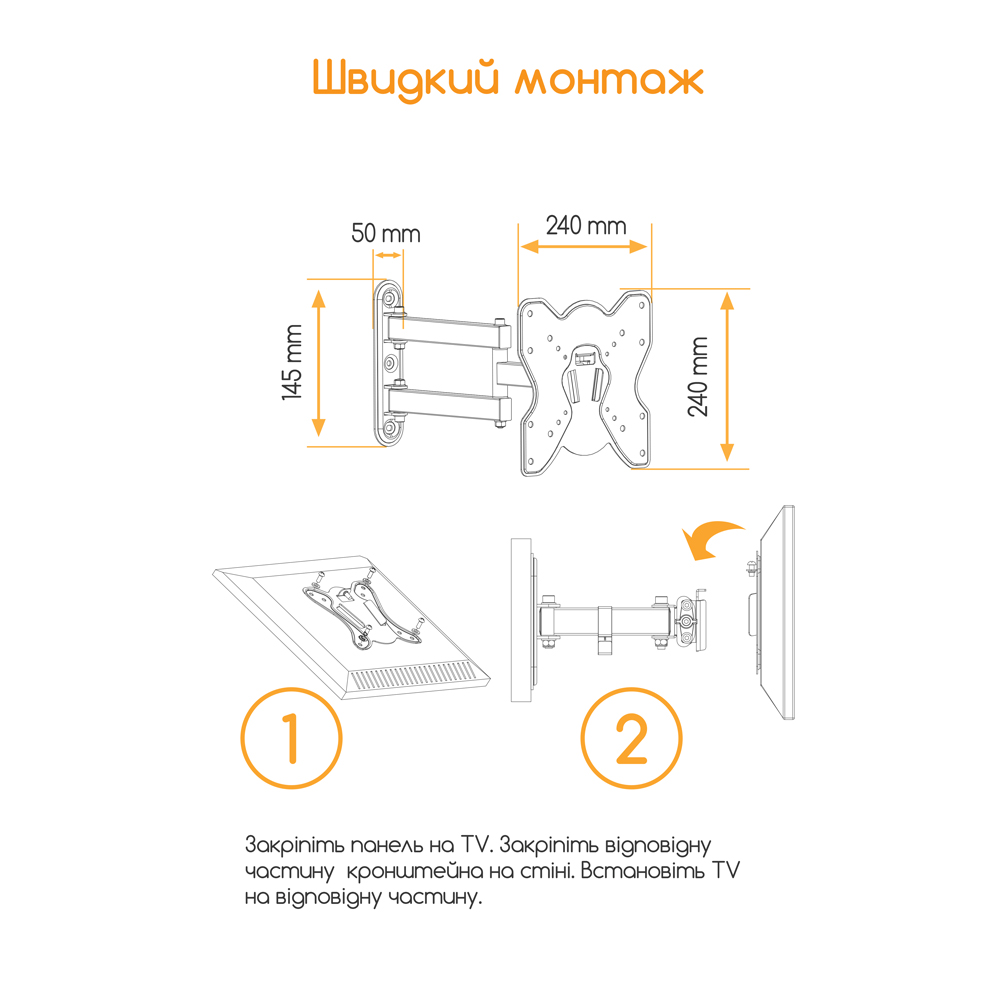 Швидкий монтаж

50 mm

240 mm

145 mm

240 mm

1

2

Закріпіть панель на TV. Закріпіть відповідну частину кронштейна на стіні. Встановіть TV на відповідну частину.