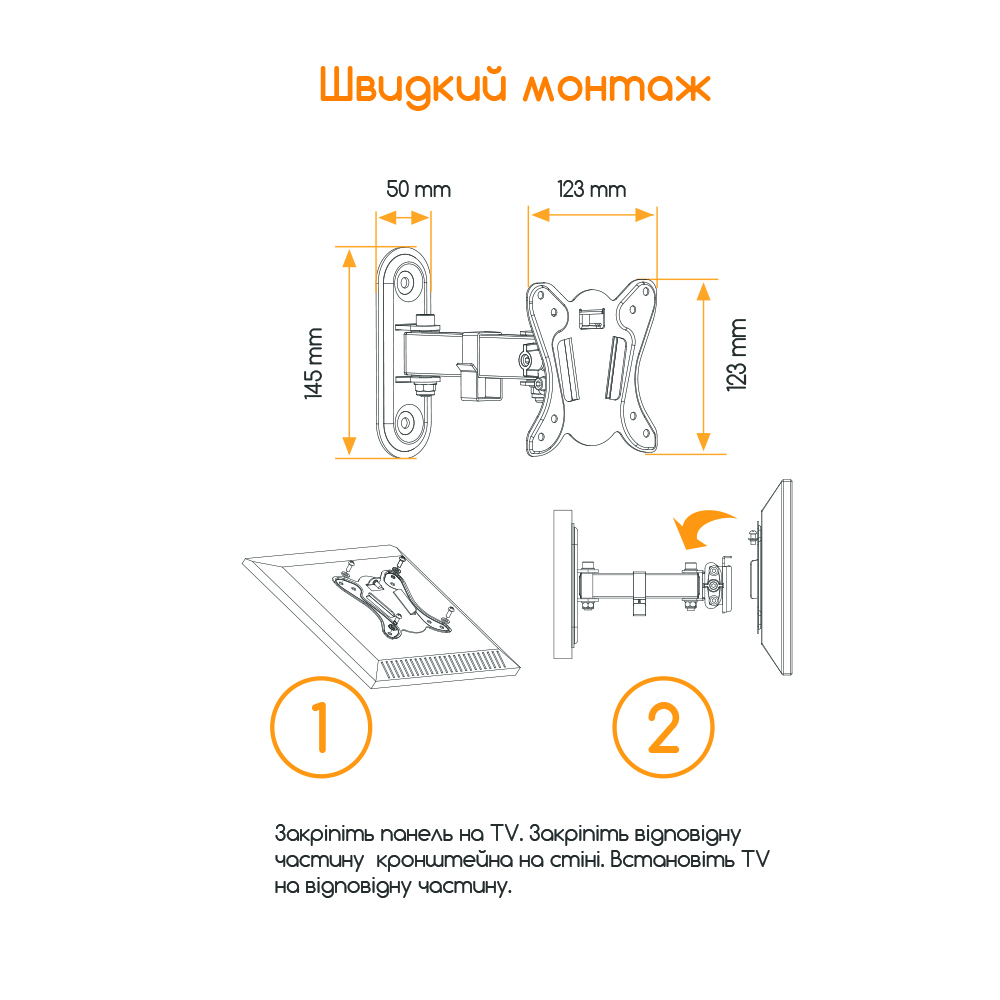 Швидкий монтаж

50 mm

123 mm

145 mm

123 mm

1

2

Закріпіть панель на TV. Закріпіть відповідну частину кронштейна на стіні. Встановіть TV на відповідну частину.