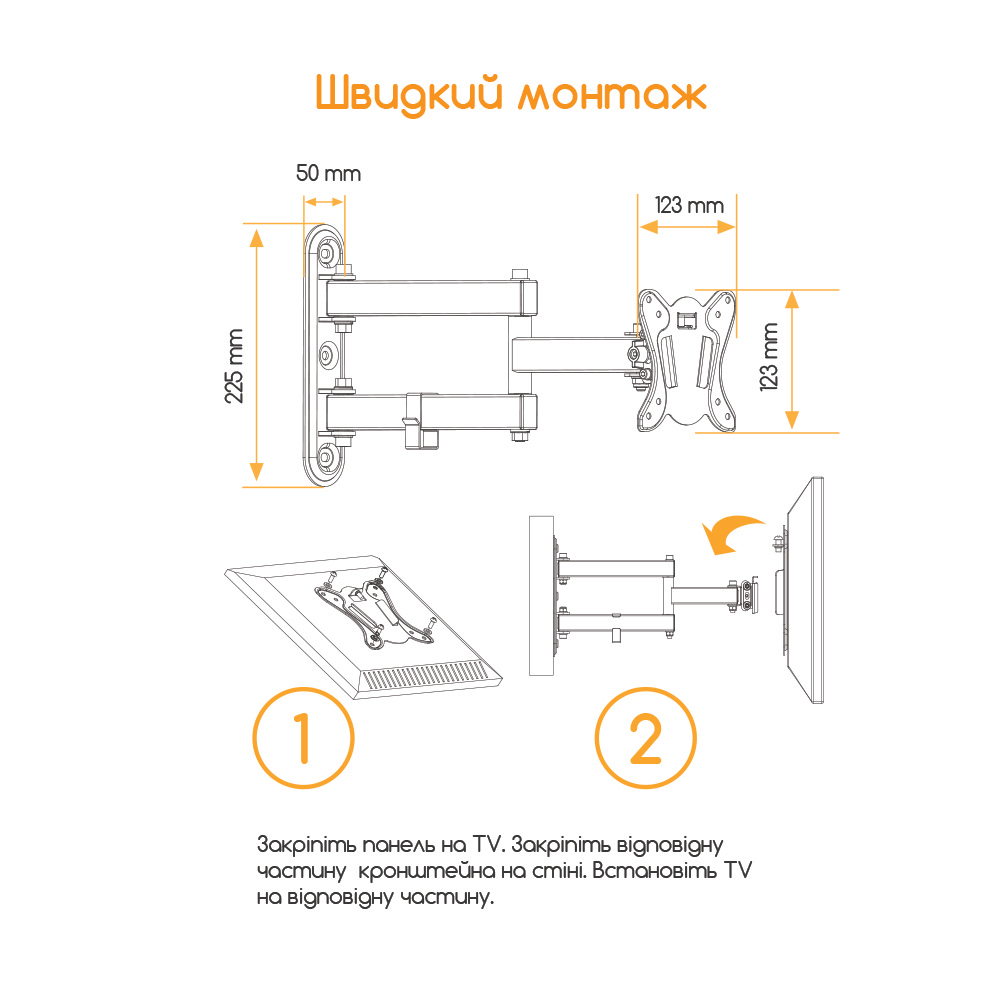 Швидкий монтаж

50 mm

123 mm

225 mm

123 mm

1

2

Закріпіть панель на TV. Закріпіть відповідну частину кронштейна на стіні. Встановіть TV на відповідну частину.