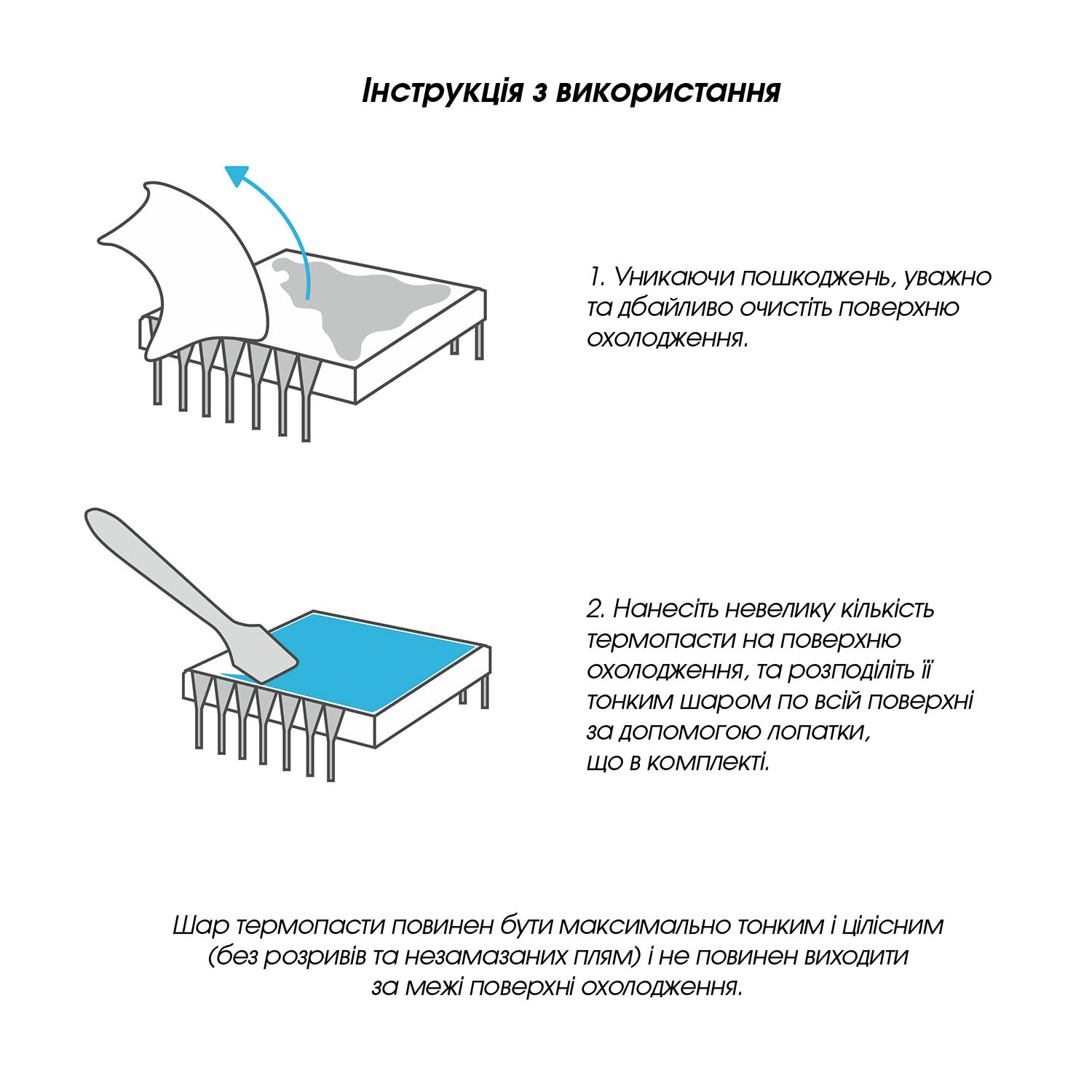 Інструкція з використання

1. Уникаючи пошкоджень, уважно та дбайливо очистіть поверхню охолодження.

2. Нанесіть невелику кількість термопасти на поверхню охолодження, та розподіліть її тонким шаром по всій поверхні за допомогою лопатки, що в комплекті.

Шар термопасти повинен бути максимально тонким і цілісним (без розривів та незамазаних плям) і не повинен виходити за межі поверхні охолодження.