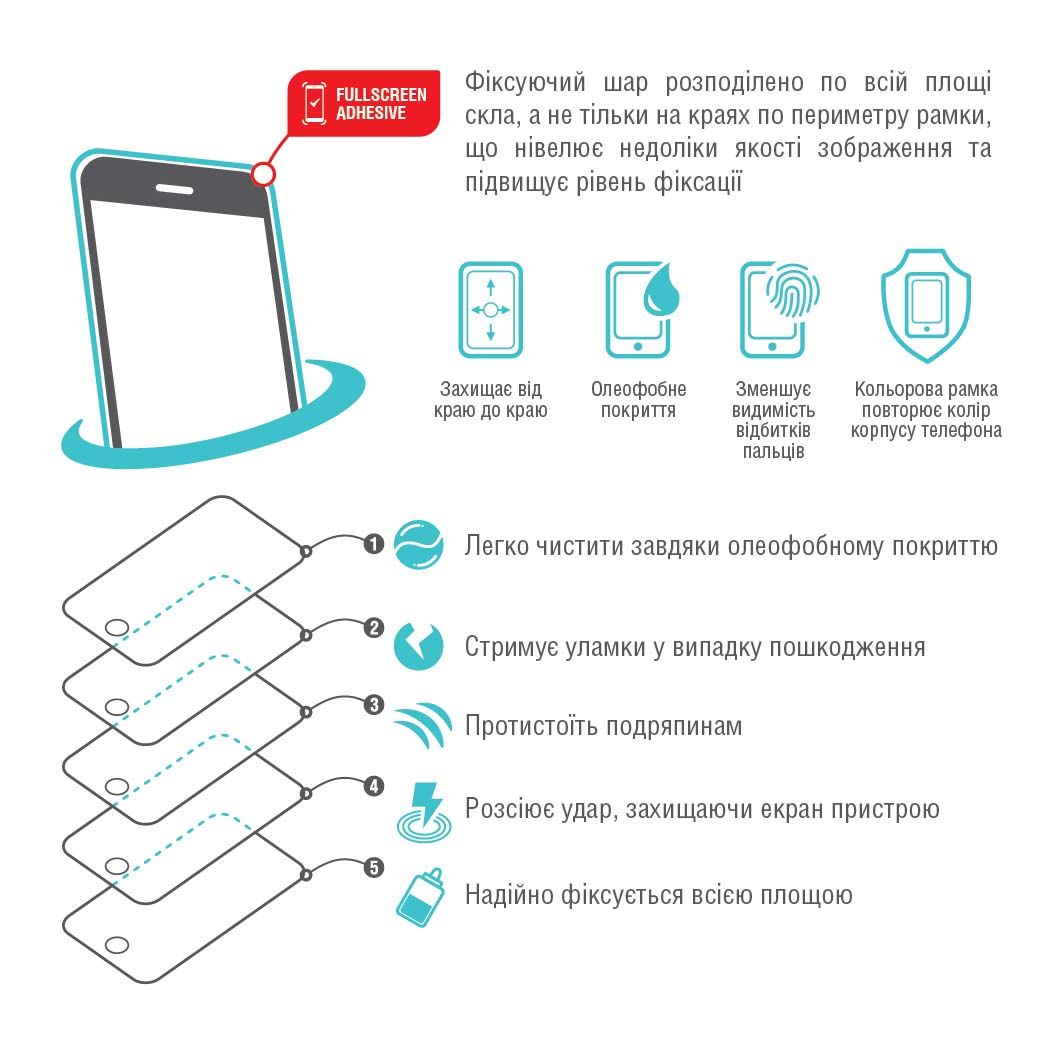 FULLSCREEN ADHESIVE

Фіксуючий шар розподілено по всій площі скла, а не тільки на краях по периметру рамки, що нівелює недоліки якості зображення та підвищує рівень фіксації

Захищає від краю до краю

Олеофобне покриття

Зменшує видимість відбитків пальців

Кольорова рамка повторює колір корпусу телефона

1 Легко чистити завдяки олеофобному покриттю

2 Стримує уламки у випадку пошкодження

3 Протистоїть подряпинам

4 Розсіює удар, захищаючи екран пристрою

5 Надійно фіксується всією площою